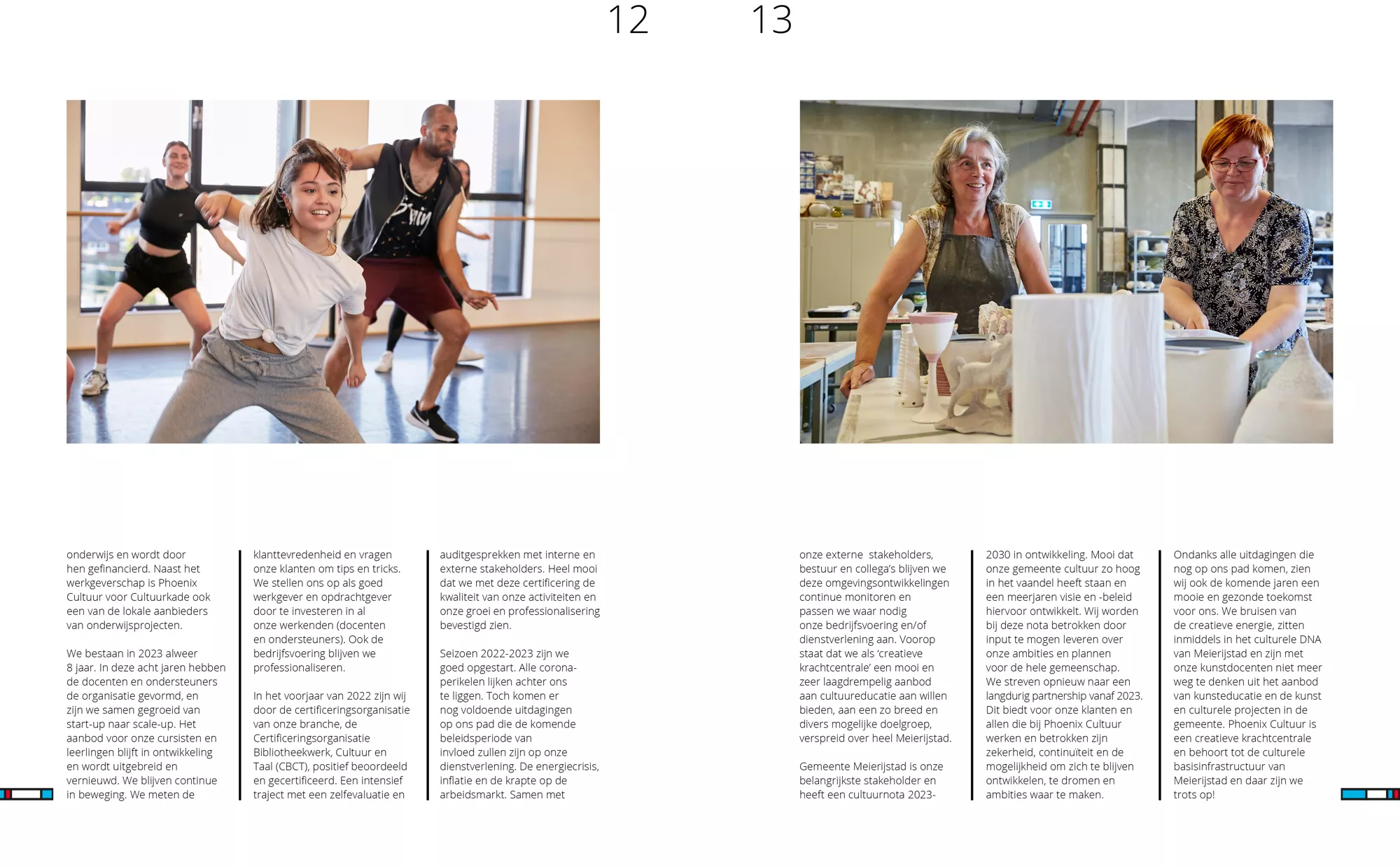 12

13

onderwijs en wordt door hen gefinancierd. Naast het werkgeverschap is Phoenix Cultuur voor Cultuurkade ook een van de lokale aanbieders van onderwijsprojecten.

We bestaan in 2023 alweer 8 jaar. In deze acht jaren hebben de docenten en ondersteuners de organisatie gevormd, en zijn we samen gegroeid van start-up naar scale-up. Het aanbod voor onze cursisten en leerlingen blijft in ontwikkeling en wordt uitgebreid en vernieuwd. We blijven continue in beweging. We meten de

klanttevredenheid en vragen onze klanten om tips en tricks. We stellen ons op als goed werkgever en opdrachtgever door te investeren in al onze werkenden (docenten en ondersteuners). Ook de bedrijfsvoering blijven we professionaliseren.

In het voorjaar van 2022 zijn wij door de certificeringsorganisatie van onze branche, de Certificeringsorganisatie Bibliotheekwerk, Cultuur en Taal (CBCT), positief beoordeeld en gecertificeerd. Een intensief traject met een zelfevaluatie en

auditgesprekken met interne en externe stakeholders. Heel mooi dat we met deze certificering de kwaliteit van onze activiteiten en onze groei en professionalisering bevestigd zien.

Seizoen 2022-2023 zijn we goed opgestart. Alle corona-perikelen lijken achter ons te liggen. Toch komen er nog voldoende uitdagingen op ons pad die de komende beleidsperiode van invloed zullen zijn op onze dienstverlening. De energiecrisis, inflatie en de krapte op de arbeidsmarkt. Samen met

onze externe stakeholders, bestuur en collega's blijven we deze omgevingsontwikkelingen continue monitoren en passen we waar nodig onze bedrijfsvoering en/of dienstverlening aan. Voorop staat dat we als 'creatieve krachtcentrale' een mooi en zeer laagdrempelig aanbod aan cultuureducatie aan willen bieden, aan een zo breed en divers mogelijke doelgroep, verspreid over heel Meierijstad.

Gemeente Meierijstad is onze belangrijkste stakeholder en heeft een cultuurnota 2023-

2030 in ontwikkeling. Mooi dat onze gemeente cultuur zo hoog in het vaandel heeft staan en een meerjaren visie en -beleid hiervoor ontwikkelt. Wij worden bij deze nota betrokken door input te mogen leveren over onze ambities en plannen voor de hele gemeenschap. We streven opnieuw naar een langdurig partnership vanaf 2023. Dit biedt voor onze klanten en allen die bij Phoenix Cultuur werken en betrokken zijn zekerheid, continuïteit en de mogelijkheid om zich te blijven ontwikkelen, te dromen en ambities waar te maken.

Ondanks alle uitdagingen die nog op ons pad komen, zien wij ook de komende jaren een mooie en gezonde toekomst voor ons. We bruisen van de creatieve energie, zitten inmiddels in het culturele DNA van Meierijstad en zijn met onze kunstdocenten niet meer weg te denken uit het aanbod van kunsteducatie en de kunst en culturele projecten in de gemeente. Phoenix Cultuur is een creatieve krachtcentrale en behoort tot de culturele basisinfrastructuur van Meierijstad en daar zijn we trots op!